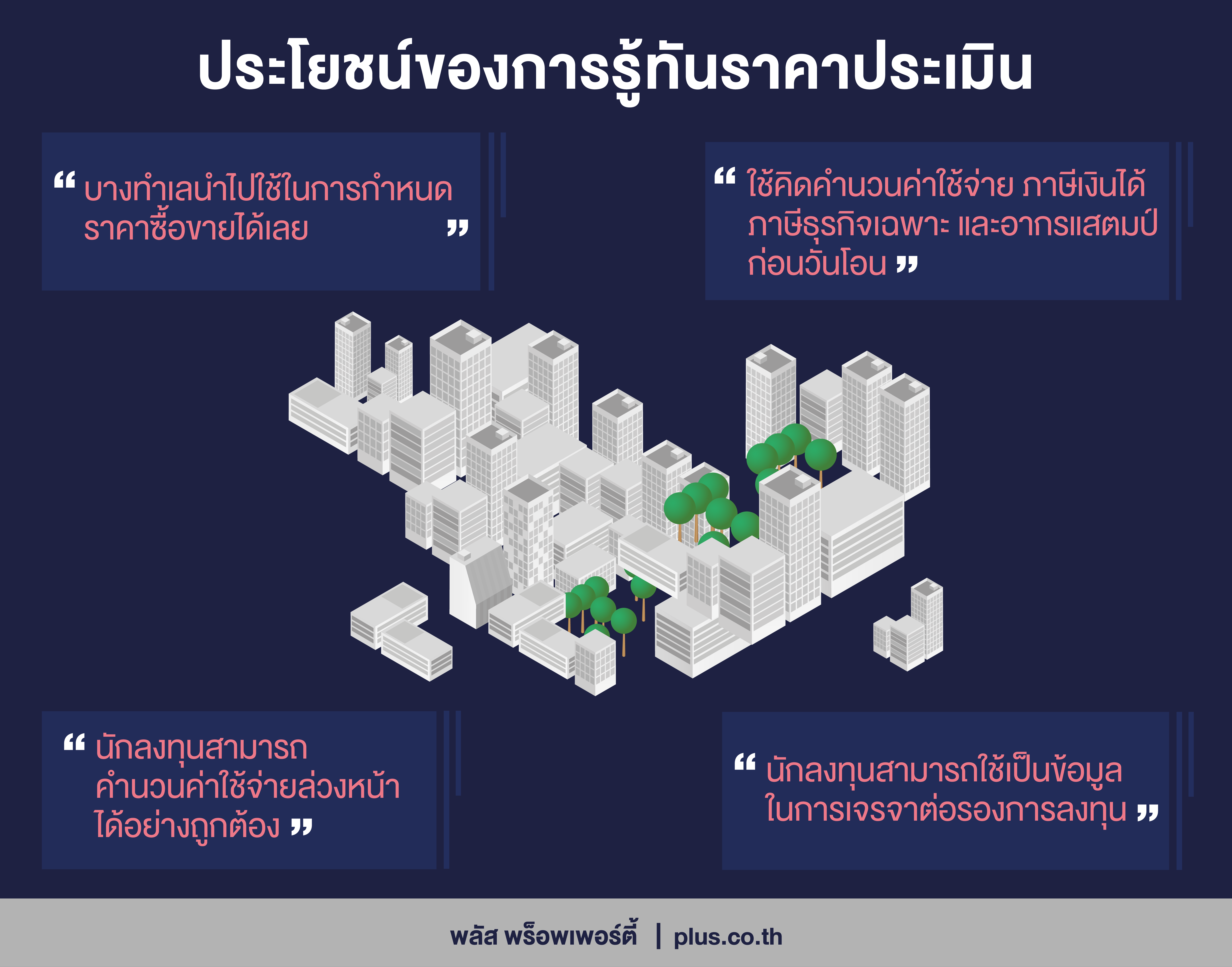 ประโยชน์ของการรู้ทันราคาประเมิน

“ บางทำเลนำไปใช้ในการกำหนดราคาซื้อขายได้เลย ”

“ ใช้คิดคำนวนค่าใช้จ่าย ภาษีเงินได้ ภาษีธุรกิจเฉพาะ และอากรแสตมป์ ก่อนวันโอน ”

“ นักลงทุนสามารถคำนวนค่าใช้จ่ายล่วงหน้าได้อย่างถูกต้อง ”

“ นักลงทุนสามารถใช้เป็นข้อมูลในการเจรจาต่อรองการลงทุน ”

พลัส พร็อพเพอร์ตี้ | plus.co.th